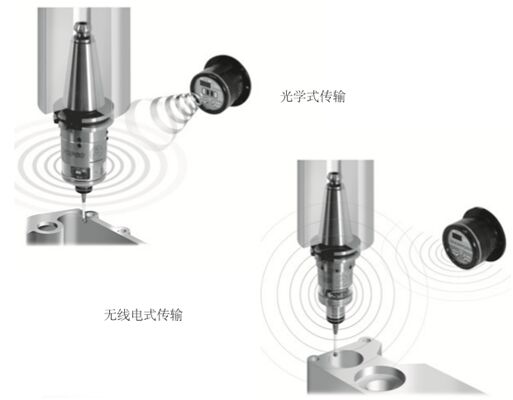 光学式传输

无线电式传输